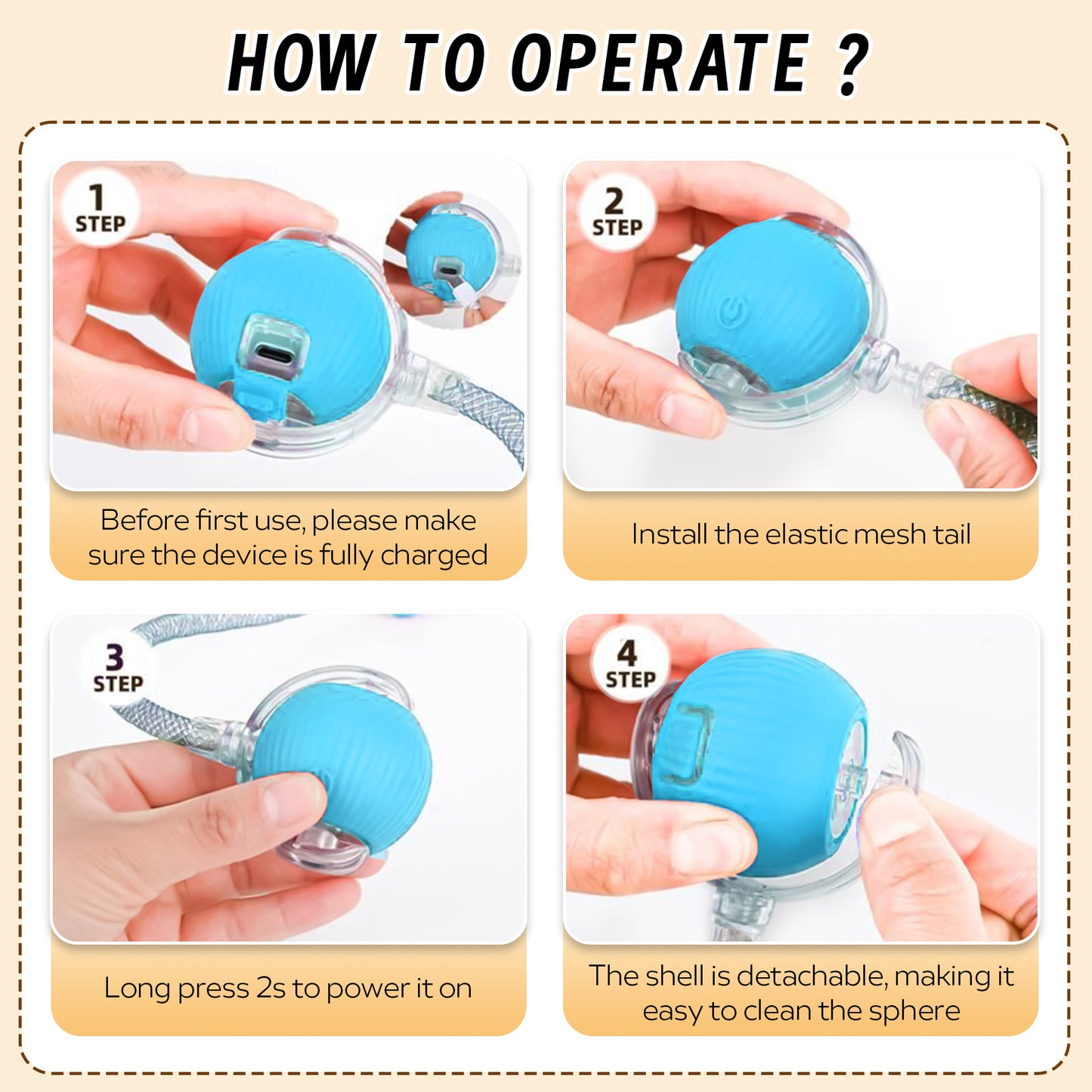 HOW TO OPERATE ?

1
STEP

Before first use, please make sure the device is fully charged

2
STEP

Install the elastic mesh tail

3
STEP

Long press 2s to power it on

4
STEP

The shell is detachable, making it easy to clean the sphere