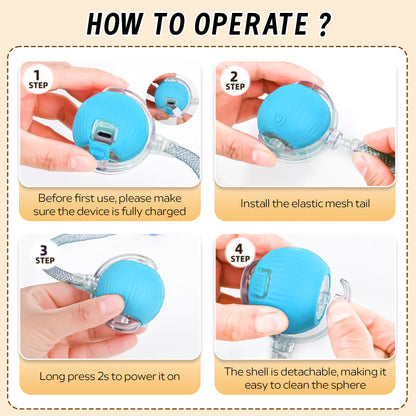 HOW TO OPERATE ?

1
STEP

Before first use, please make sure the device is fully charged

2
STEP

Install the elastic mesh tail

3
STEP

Long press 2s to power it on

4
STEP

The shell is detachable, making it easy to clean the sphere